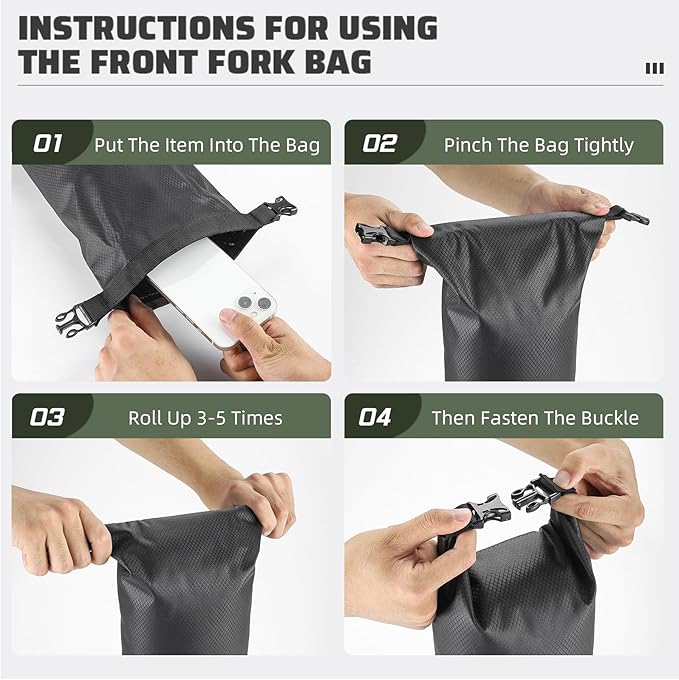 INSTRUCTIONS FOR USING THE FRONT FORK BAG

01 Put The Item Into The Bag

02 Pinch The Bag Tightly

03 Roll Up 3-5 Times

04 Then Fasten The Buckle