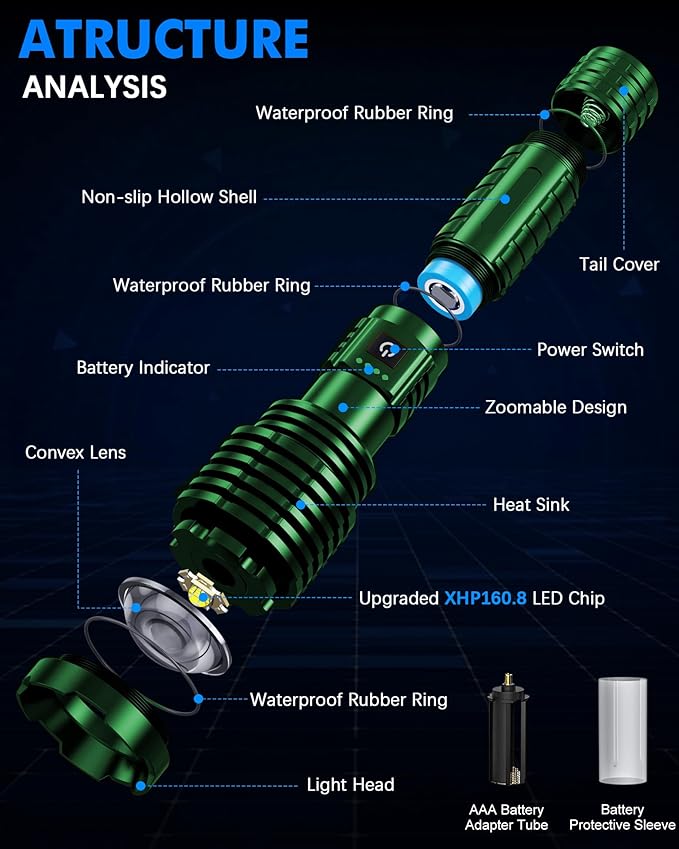 ATRUCTURE
ANALYSIS

Waterproof Rubber Ring

Non-slip Hollow Shell

Tail Cover

Waterproof Rubber Ring

Power Switch

Battery Indicator

Zoomable Design

Convex Lens

Heat Sink

Upgraded XHP160.8 LED Chip

Waterproof Rubber Ring

Light Head

AAA Battery Adapter Tube

Battery Protective Sleeve