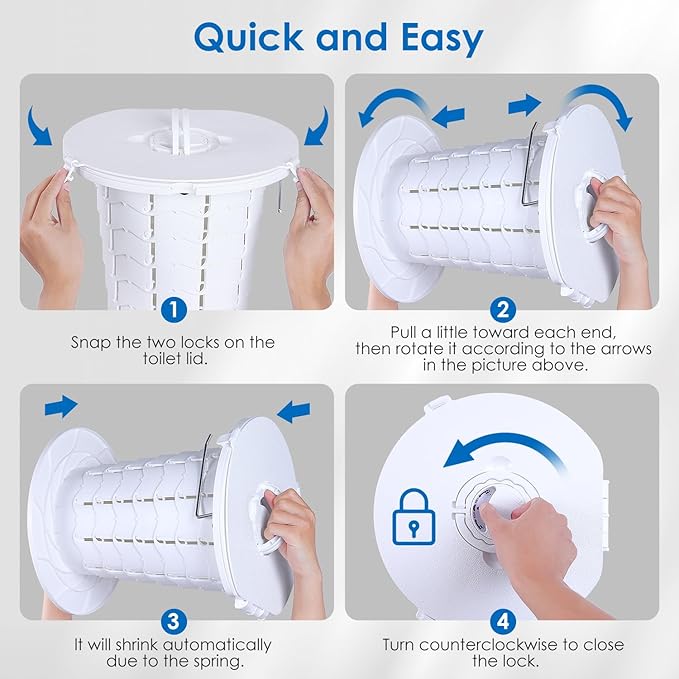 Quick and Easy

1

Snap the two locks on the toilet lid.

2

Pull a little toward each end, then rotate it according to the arrows in the picture above.

3

It will shrink automatically due to the spring.

4

Turn counterclockwise to close the lock.