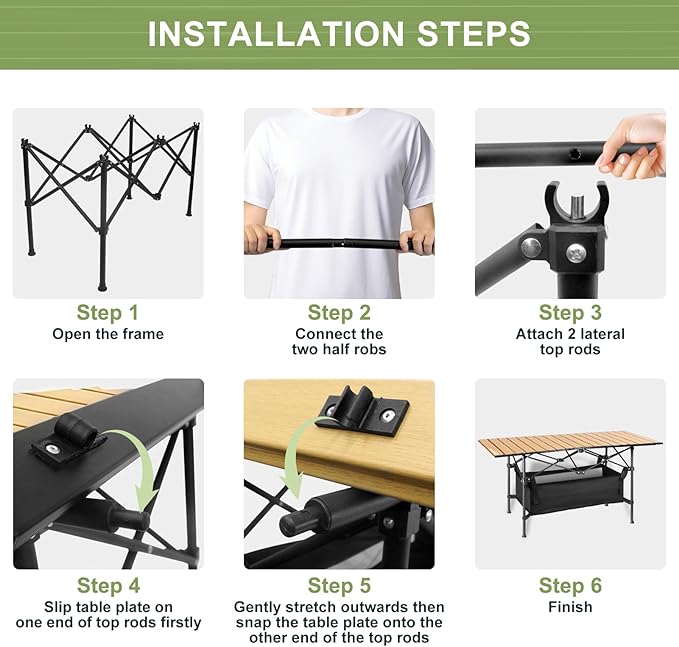 INSTALLATION STEPS

Step 1
Open the frame

Step 2
Connect the two half robs

Step 3
Attach 2 lateral top rods

Step 4
Slip table plate on one end of top rods firstly

Step 5
Gently stretch outwards then snap the table plate onto the other end of the top rods

Step 6
Finish