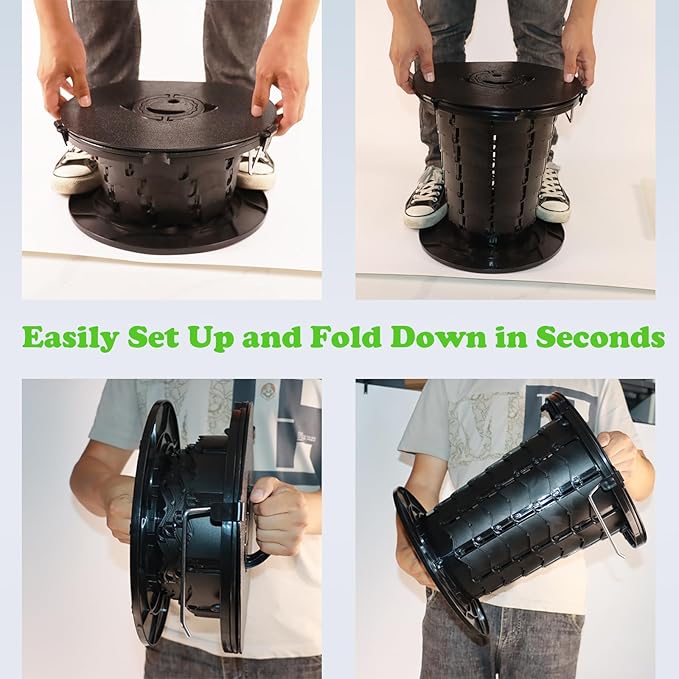 Easily Set Up and Fold Down in Seconds