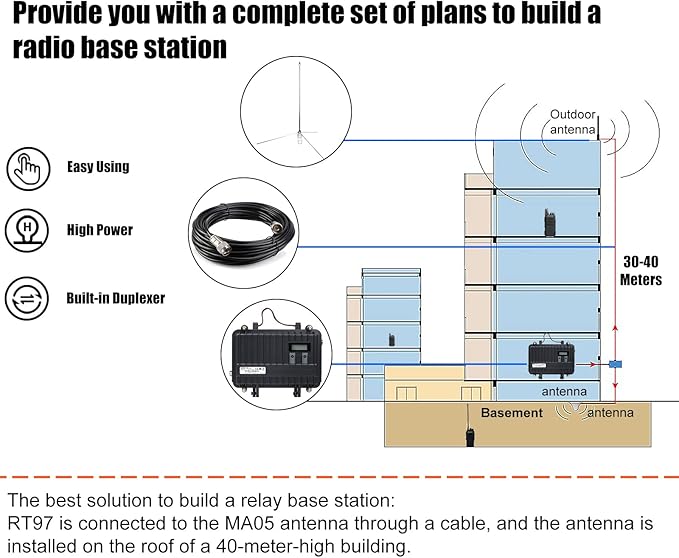 Provide you with a complete set of plans to build a radio base station

Easy Using

High Power

Built-in Duplexer

Outdoor antenna

30-40 Meters

antenna

Basement

antenna

The best solution to build a relay base station:
RT97 is connected to the MA05 antenna through a cable, and the antenna is installed on the roof of a 40-meter-high building.