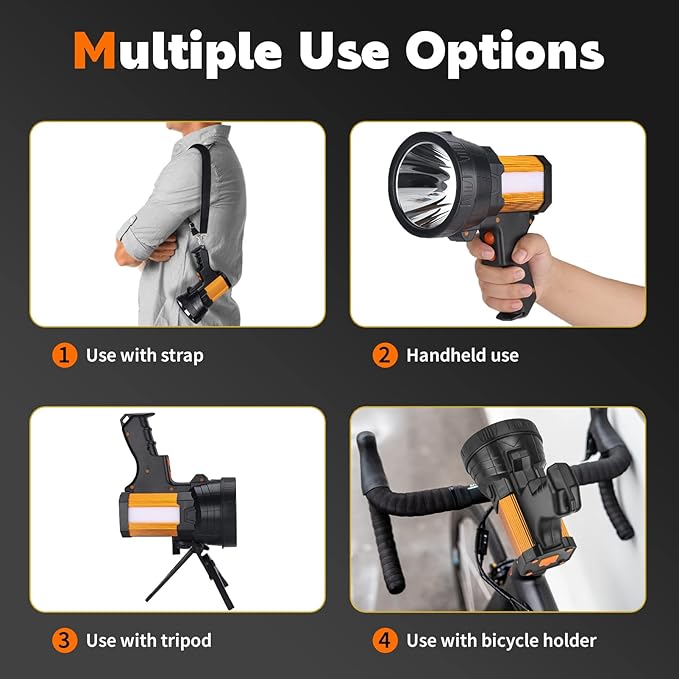 Multiple Use Options

1 Use with strap

2 Handheld use

3 Use with tripod

4 Use with bicycle holder