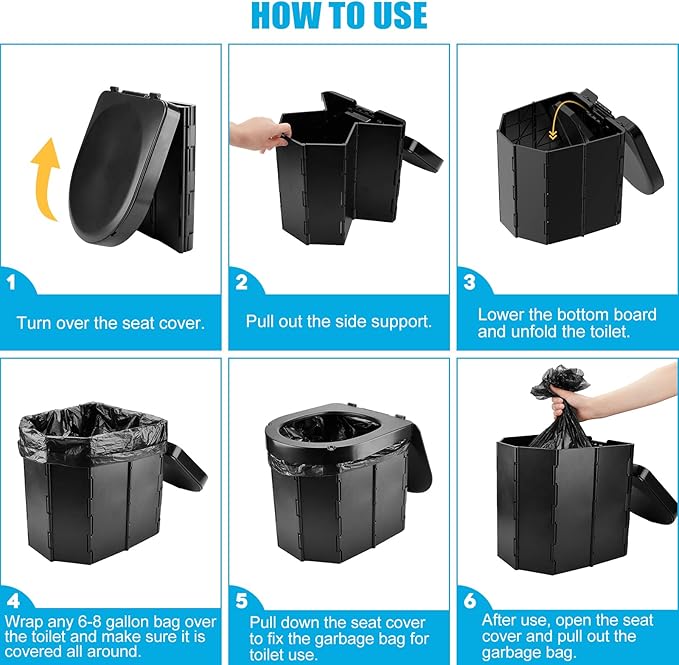 HOW TO USE

1
Turn over the seat cover.

2
Pull out the side support.

3
Lower the bottom board and unfold the toilet.

4
Wrap any 6-8 gallon bag over the toilet and make sure it is covered all around.

5
Pull down the seat cover to fix the garbage bag for toilet use.

6
After use, open the seat cover and pull out the garbage bag.