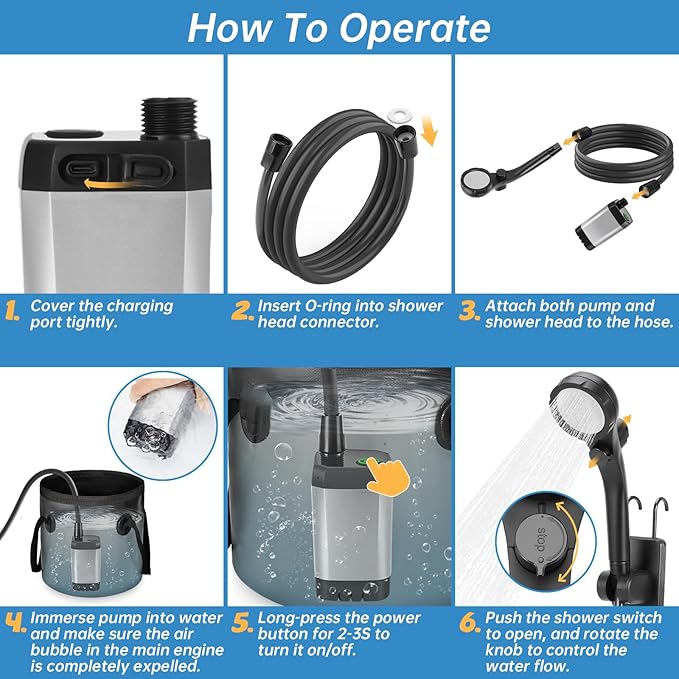 How To Operate

1. Cover the charging port tightly.

2. Insert O-ring into shower head connector.

3. Attach both pump and shower head to the hose.

stop

4. Immerse pump into water and make sure the air bubble in the main engine is completely expelled.

5. Long-press the power button for 2-3S to turn it on/off.

6. Push the shower switch to open, and rotate the knob to control the water flow.