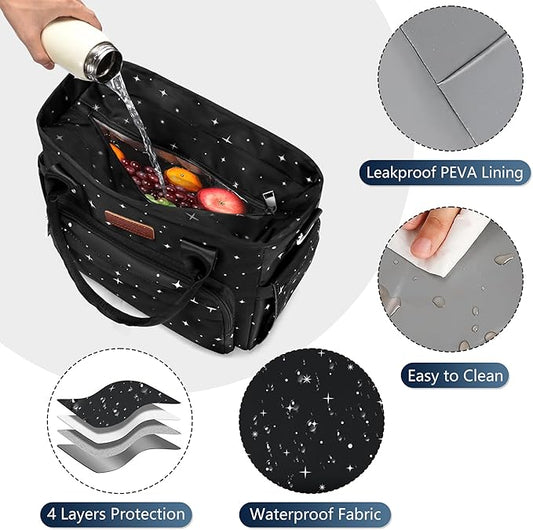 Leakproof PEVA Lining

Easy to Clean

4 Layers Protection

Waterproof Fabric