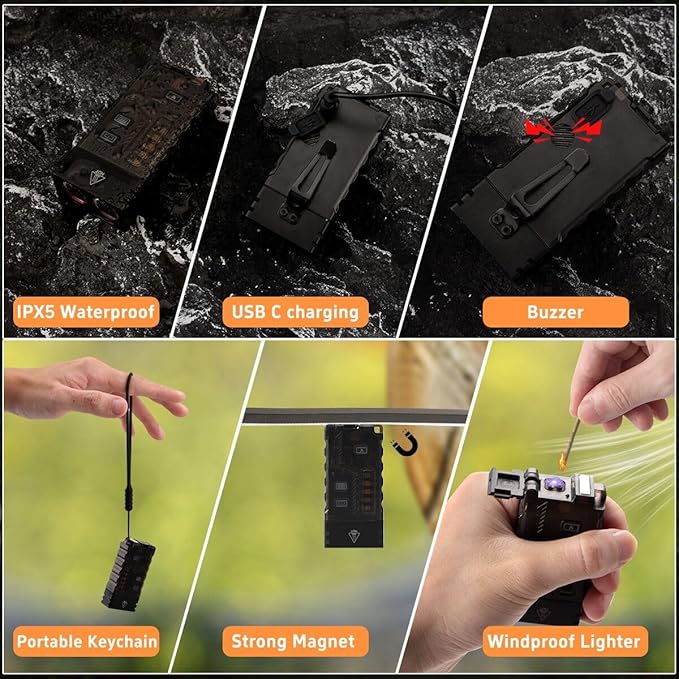 IPX5 Waterproof

USB C charging

Buzzer

Portable Keychain

Strong Magnet

Windproof Lighter