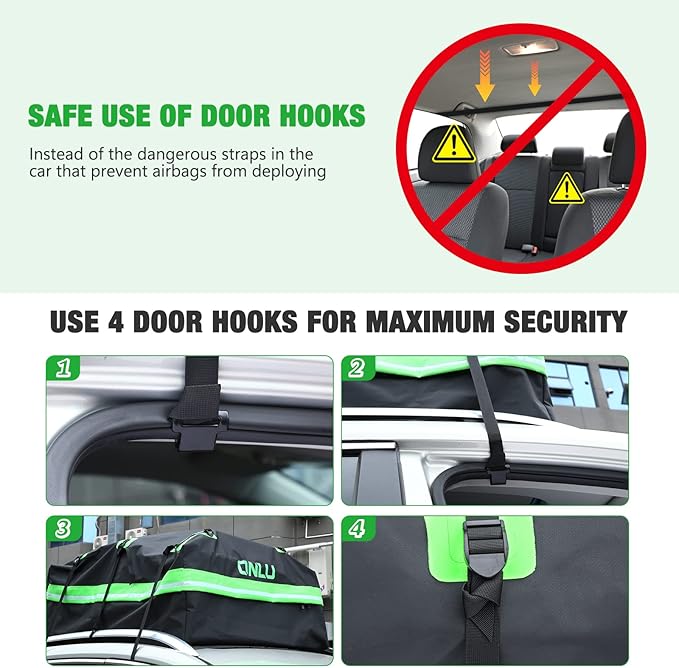 SAFE USE OF DOOR HOOKS

Instead of the dangerous straps in the car that prevent airbags from deploying

USE 4 DOOR HOOKS FOR MAXIMUM SECURITY

1

2

3

ONLU

4