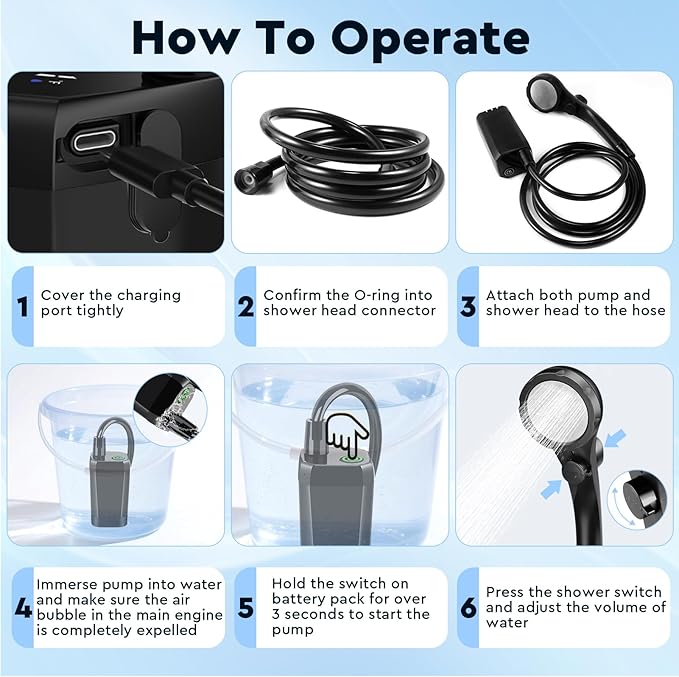 How To Operate

1 Cover the charging port tightly

2 Confirm the O-ring into shower head connector

3 Attach both pump and shower head to the hose

4 Immerse pump into water and make sure the air bubble in the main engine is completely expelled

5 Hold the switch on battery pack for over 3 seconds to start the pump

6 Press the shower switch and adjust the volume of water