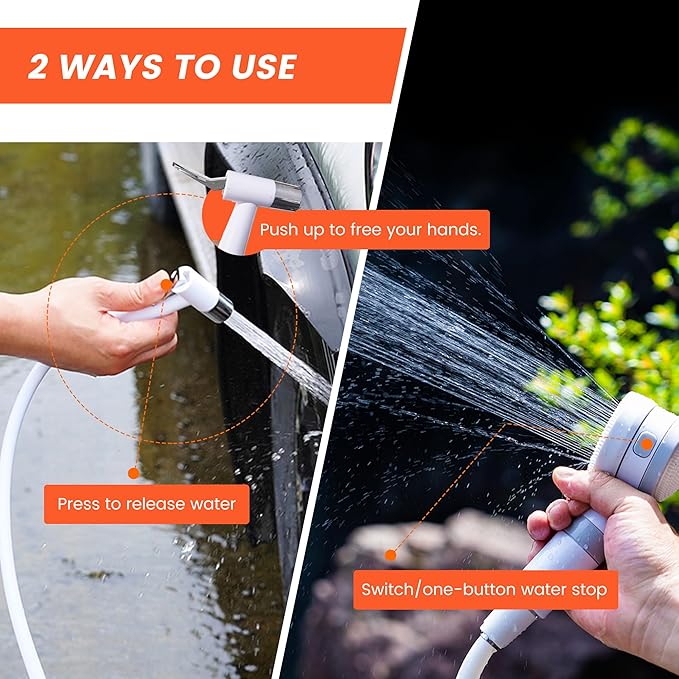 2 WAYS TO USE

Push up to free your hands.

Press to release water

Switch/one-button water stop