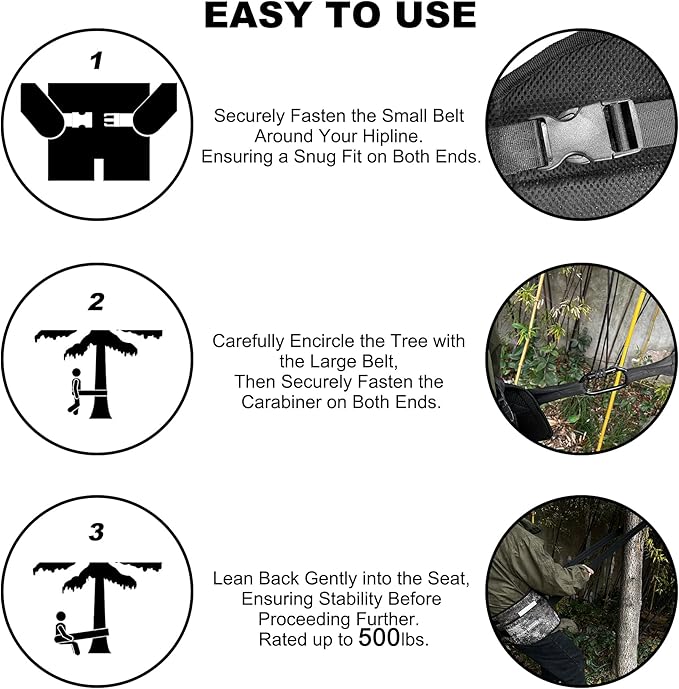 EASY TO USE

1

Securely Fasten the Small Belt Around Your Hipline. Ensuring a Snug Fit on Both Ends.

2

Carefully Encircle the Tree with the Large Belt, Then Securely Fasten the Carabiner on Both Ends.

3

Lean Back Gently into the Seat, Ensuring Stability Before Proceeding Further. Rated up to 500lbs.