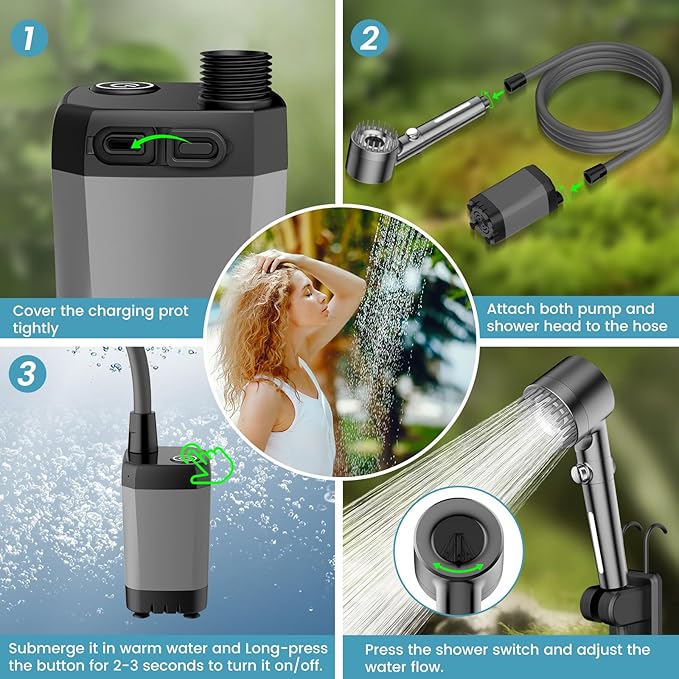 1

Cover the charging prot tightly

2

Attach both pump and shower head to the hose

3

Submerge it in warm water and Long-press the button for 2-3 seconds to turn it on/off.

Press the shower switch and adjust the water flow.