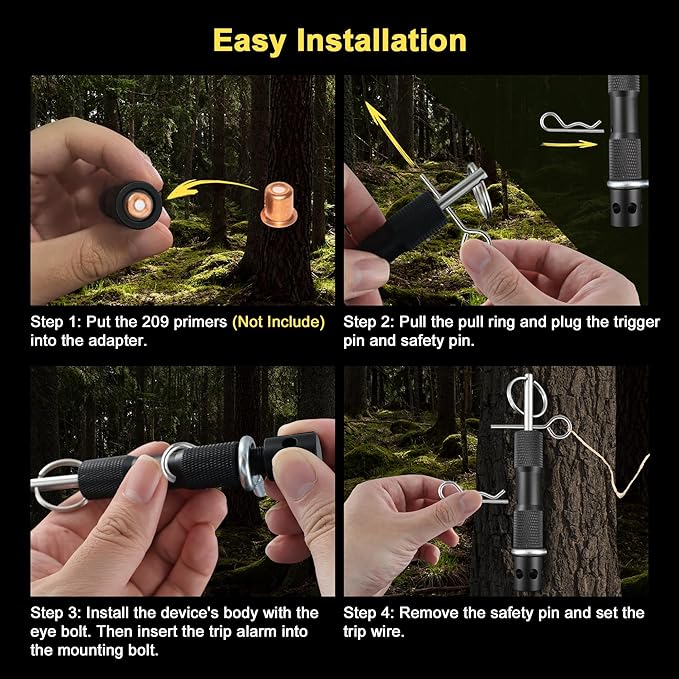 Easy Installation

Step 1: Put the 209 primers (Not Include) into the adapter.

Step 2: Pull the pull ring and plug the trigger pin and safety pin.

Step 3: Install the device's body with the eye bolt. Then insert the trip alarm into the mounting bolt.

Step 4: Remove the safety pin and set the trip wire.