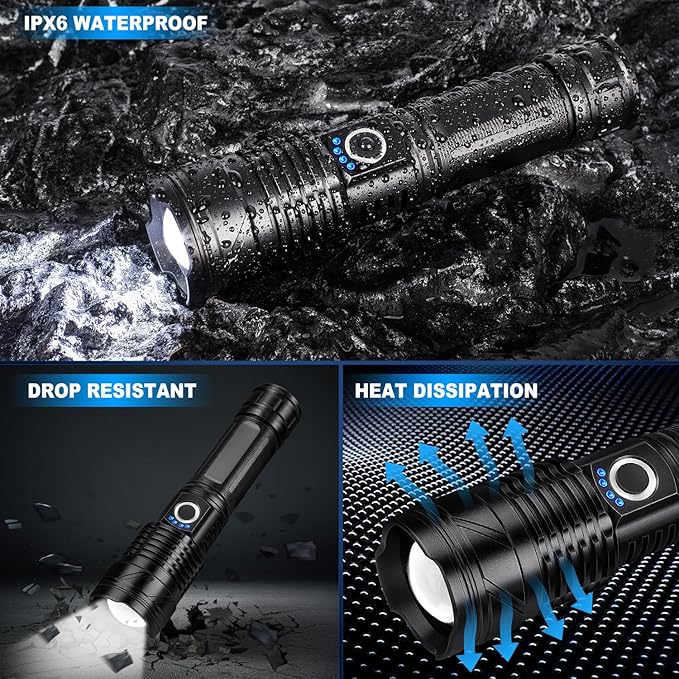 IPX6 WATERPROOF

DROP RESISTANT

HEAT DISSIPATION