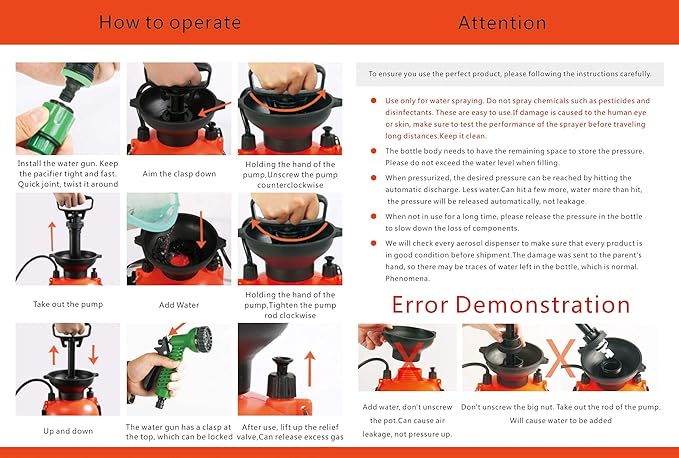 How to operate

Install the water gun. Keep the pacifier tight and fast. Quick joint, twist it around

Aim the clasp down

Holding the hand of the pump,Unscrew the pump counterclockwise

Take out the pump

Add Water

Holding the hand of the pump,Tighten the pump rod clockwise

Up and down

The water gun has a clasp at the top, which can be locked

After use, lift up the relief valve,Can release excess gas

Attention

To ensure you use the perfect product, please following the instructions carefully.

Use only for water spraying. Do not spray chemicals such as pesticides and disinfectants. These are easy to use.If damage is caused to the human eye or skin, make sure to test the performance of the sprayer before traveling long distances.Keep it clean.

The bottle body needs to have the remaining space to store the pressure. Please do not exceed the water level when filling.

When pressurized, the desired pressure can be reached by hitting the automatic discharge. Less water.Can hit a few more, water more than hit, the pressure will be released automatically, not leakage.

When not in use for a long time, please release the pressure in the bottle to slow down the loss of components.

We will check every aerosol dispenser to make sure that every product is in good condition before shipment.The damage was sent to the parent's hand, so there may be traces of water left in the bottle, which is normal. Phenomena.

Error Demonstration

Add water, don't unscrew the pot.Can cause air leakage, not pressure up.

Don't unscrew the big nut. Take out the rod of the pump. Will cause water to be added