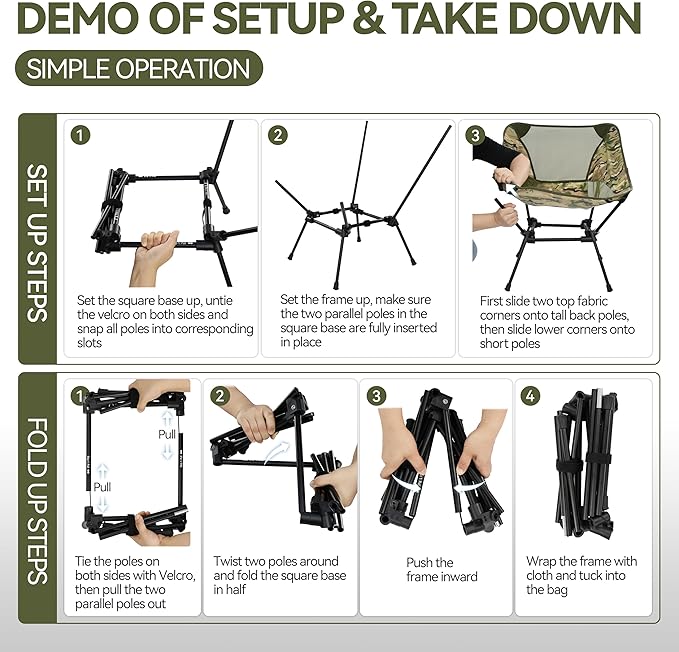 DEMO OF SETUP & TAKE DOWN

SIMPLE OPERATION

SET UP STEPS

1
Set the square base up, untie the velcro on both sides and snap all poles into corresponding slots

2
Set the frame up, make sure the two parallel poles in the square base are fully inserted in place

3
First slide two top fabric corners onto tall back poles, then slide lower corners onto short poles

FOLD UP STEPS

1
Pull
Pull
Tie the poles on both sides with Velcro, then pull the two parallel poles out

2
Twist two poles around and fold the square base in half

3
Push the frame inward

4
Wrap the frame with cloth and tuck into the bag