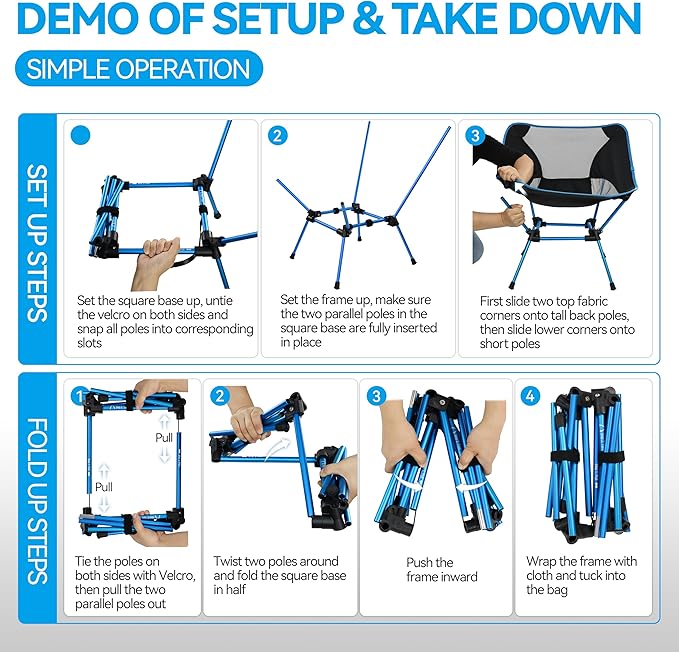 DEMO OF SETUP & TAKE DOWN

SIMPLE OPERATION

SET UP STEPS

Set the square base up, untie the velcro on both sides and snap all poles into corresponding slots

2

Set the frame up, make sure the two parallel poles in the square base are fully inserted in place

3

First slide two top fabric corners onto tall back poles, then slide lower corners onto short poles

FOLD UP STEPS

1

Pull

Pull

Tie the poles on both sides with Velcro, then pull the two parallel poles out

2

Twist two poles around and fold the square base in half

3

Push the frame inward

4

Wrap the frame with cloth and tuck into the bag