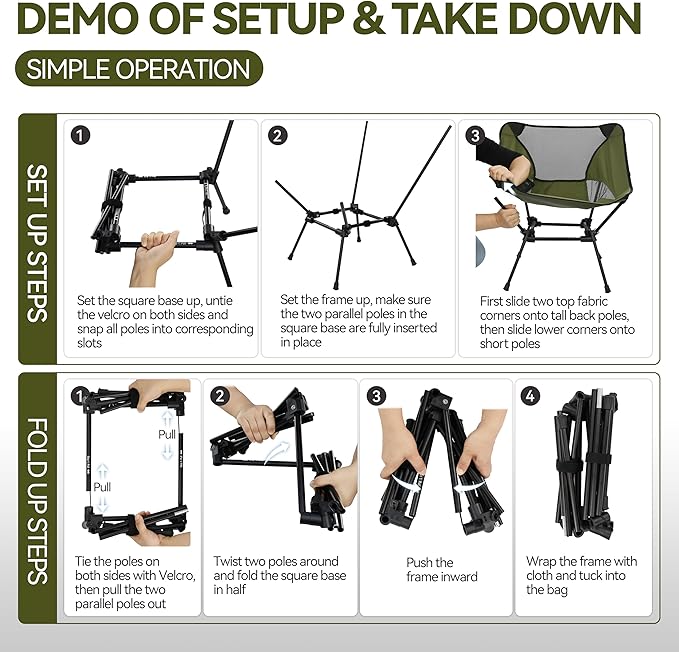 DEMO OF SETUP & TAKE DOWN

SIMPLE OPERATION

SET UP STEPS

1
Set the square base up, untie the velcro on both sides and snap all poles into corresponding slots

2
Set the frame up, make sure the two parallel poles in the square base are fully inserted in place

3
First slide two top fabric corners onto tall back poles, then slide lower corners onto short poles

FOLD UP STEPS

1
Pull
Pull
Tie the poles on both sides with Velcro, then pull the two parallel poles out

2
Twist two poles around and fold the square base in half

3
Push the frame inward

4
Wrap the frame with cloth and tuck into the bag