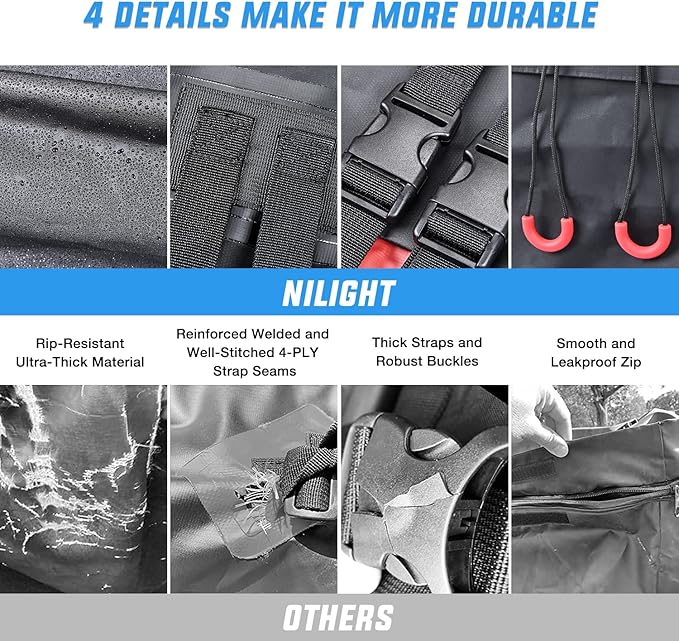 4 DETAILS MAKE IT MORE DURABLE

NILIGHT

Rip-Resistant Ultra-Thick Material

Reinforced Welded and Well-Stitched 4-PLY Strap Seams

Thick Straps and Robust Buckles

Smooth and Leakproof Zip

OTHERS