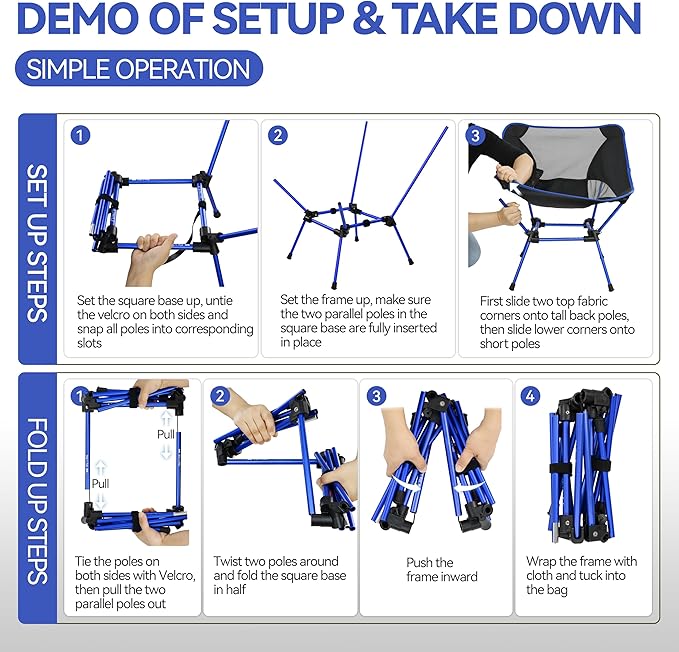 DEMO OF SETUP & TAKE DOWN

SIMPLE OPERATION

SET UP STEPS

1
Set the square base up, untie the velcro on both sides and snap all poles into corresponding slots

2
Set the frame up, make sure the two parallel poles in the square base are fully inserted in place

3
First slide two top fabric corners onto tall back poles, then slide lower corners onto short poles

FOLD UP STEPS

1
Pull
Pull
Tie the poles on both sides with Velcro, then pull the two parallel poles out

2
Twist two poles around and fold the square base in half

3
Push the frame inward

4
Wrap the frame with cloth and tuck into the bag