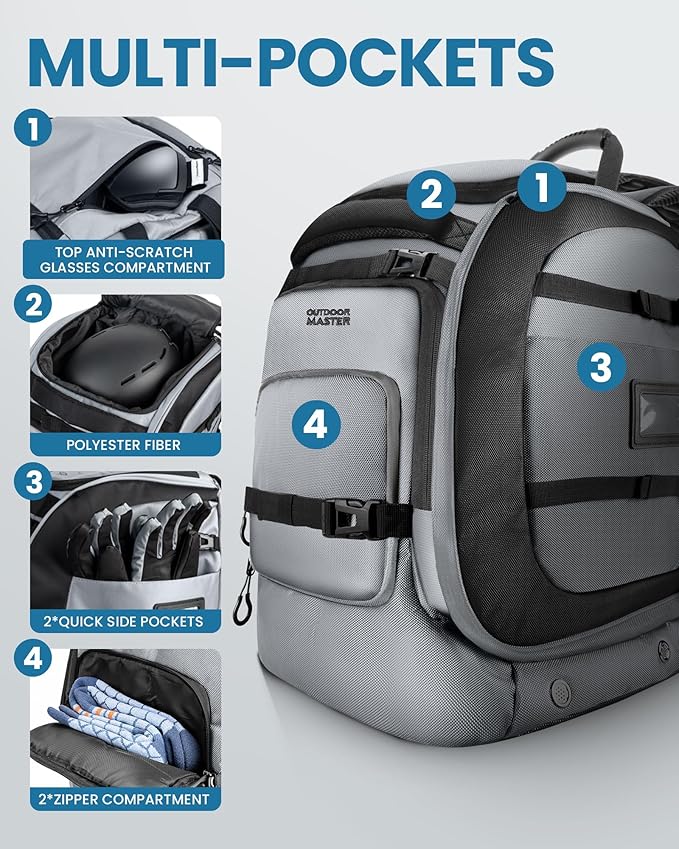 MULTI-POCKETS

1

TOP ANTI-SCRATCH GLASSES COMPARTMENT

2

POLYESTER FIBER

3

2*QUICK SIDE POCKETS

4

2*ZIPPER COMPARTMENT

2

1

OUTDOOR MASTER

3

4