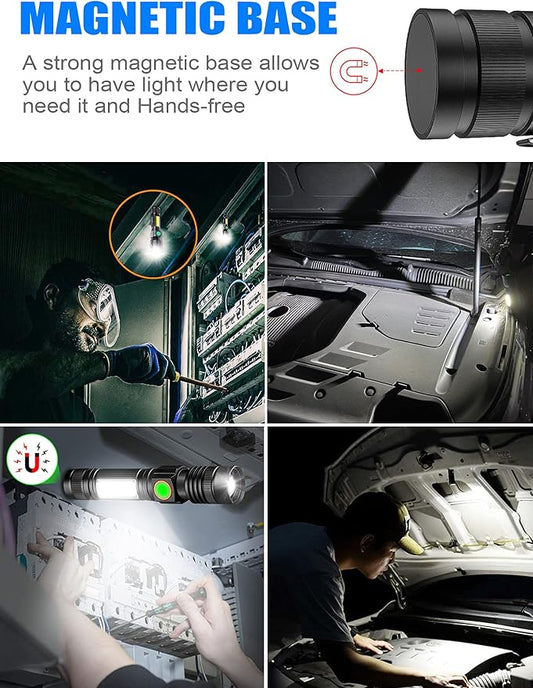 MAGNETIC BASE

A strong magnetic base allows you to have light where you need it and Hands-free