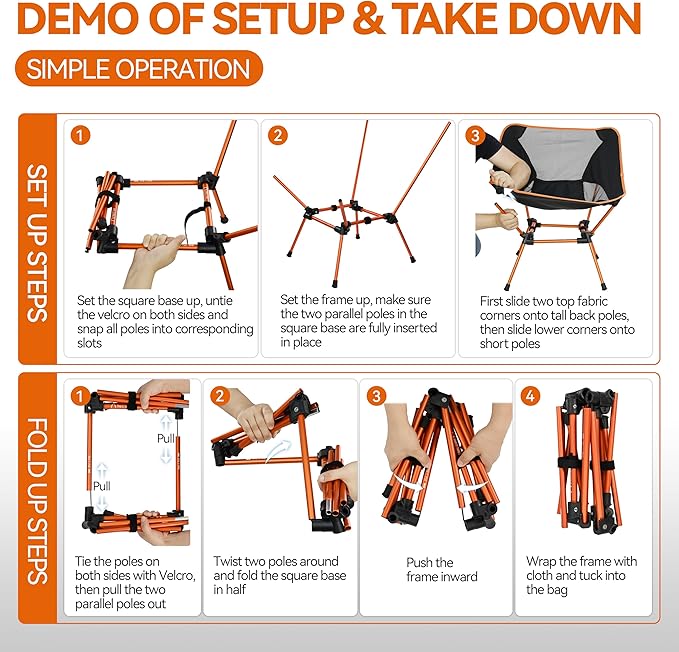 DEMO OF SETUP & TAKE DOWN

SIMPLE OPERATION

SET UP STEPS

1

Set the square base up, untie the velcro on both sides and snap all poles into corresponding slots

2

Set the frame up, make sure the two parallel poles in the square base are fully inserted in place

3

First slide two top fabric corners onto tall back poles, then slide lower corners onto short poles

FOLD UP STEPS

1

Pull

Pull

Tie the poles on both sides with Velcro, then pull the two parallel poles out

2

Twist two poles around and fold the square base in half

3

Push the frame inward

4

Wrap the frame with cloth and tuck into the bag