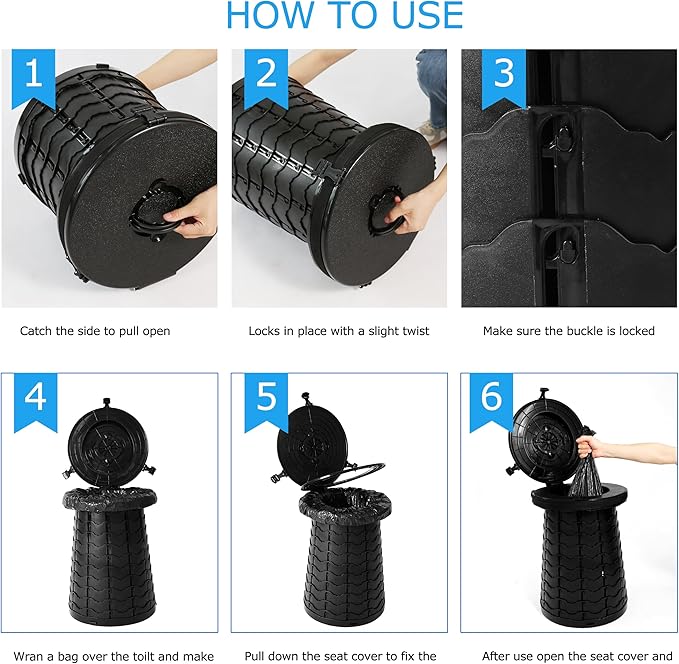 HOW TO USE

1

Catch the side to pull open

2

Locks in place with a slight twist

3

Make sure the buckle is locked

4

Wran a bag over the toilt and make

5

Pull down the seat cover to fix the

6

After use open the seat cover and