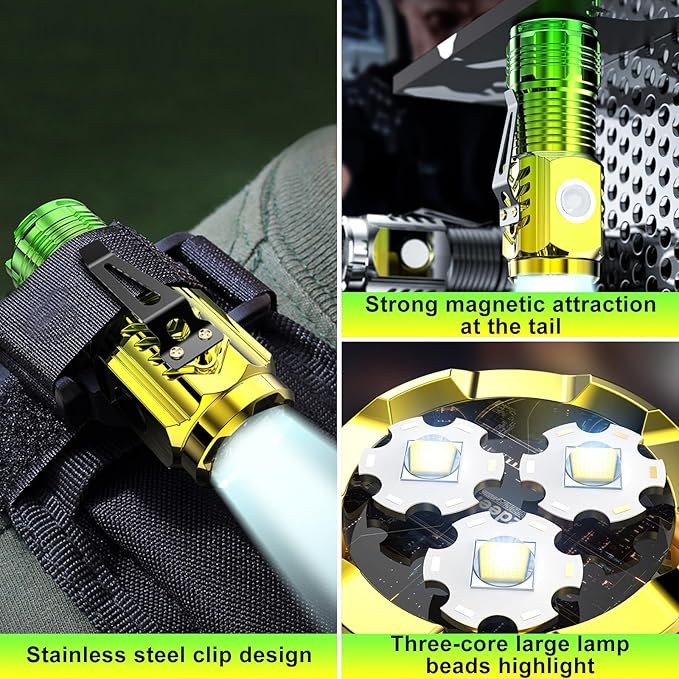 Strong magnetic attraction at the tail

Stainless steel clip design

Three-core large lamp beads highlight