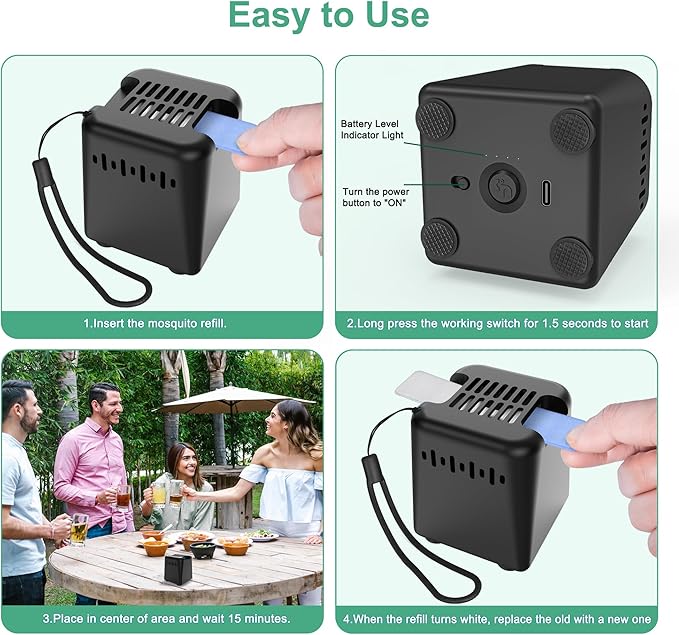 Easy to Use

1.Insert the mosquito refill.

Battery Level Indicator Light

Turn the power button to "ON"

2.Long press the working switch for 1.5 seconds to start

3.Place in center of area and wait 15 minutes.

4.When the refill turns white, replace the old with a new one