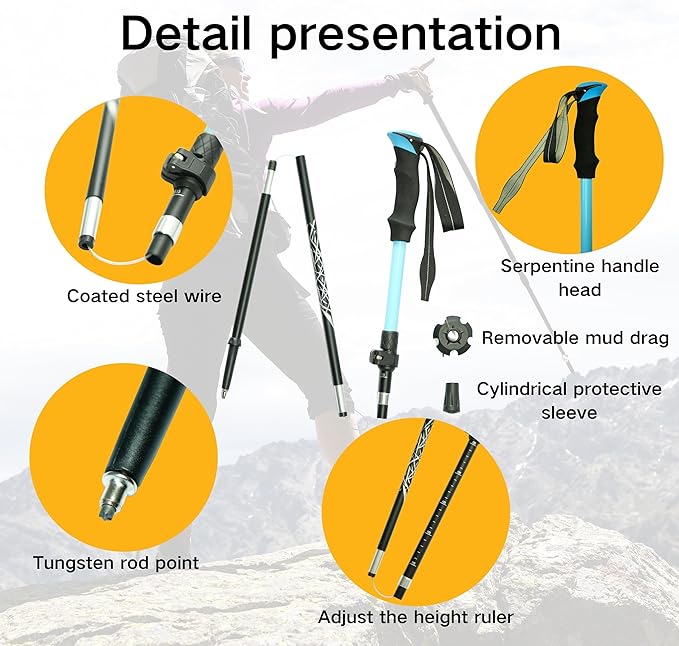 Detail presentation

Coated steel wire

Serpentine handle head

Removable mud drag

Cylindrical protective sleeve

Tungsten rod point

Adjust the height ruler