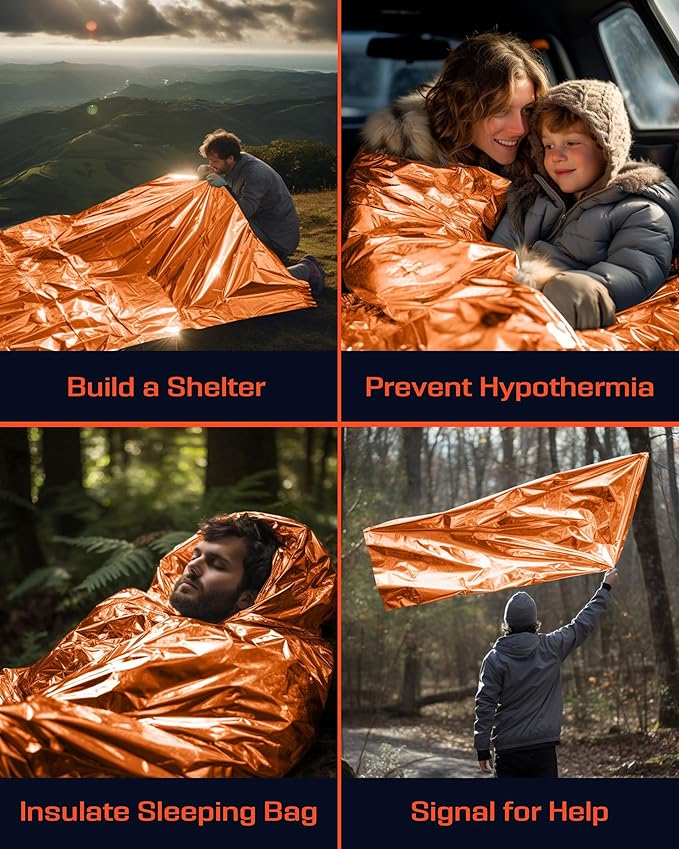 Build a Shelter

Prevent Hypothermia

Insulate Sleeping Bag

Signal for Help