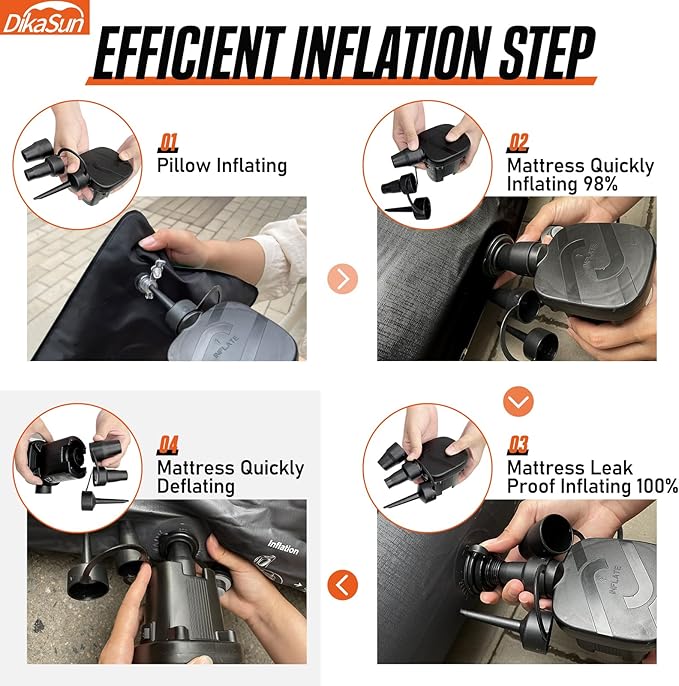 DikaSun

EFFICIENT INFLATION STEP

01
Pillow Inflating

INFLATE

02
Mattress Quickly Inflating 98%

INFLATE

04
Mattress Quickly Deflating

Inflation

03
Mattress Leak Proof Inflating 100%

INFLATE