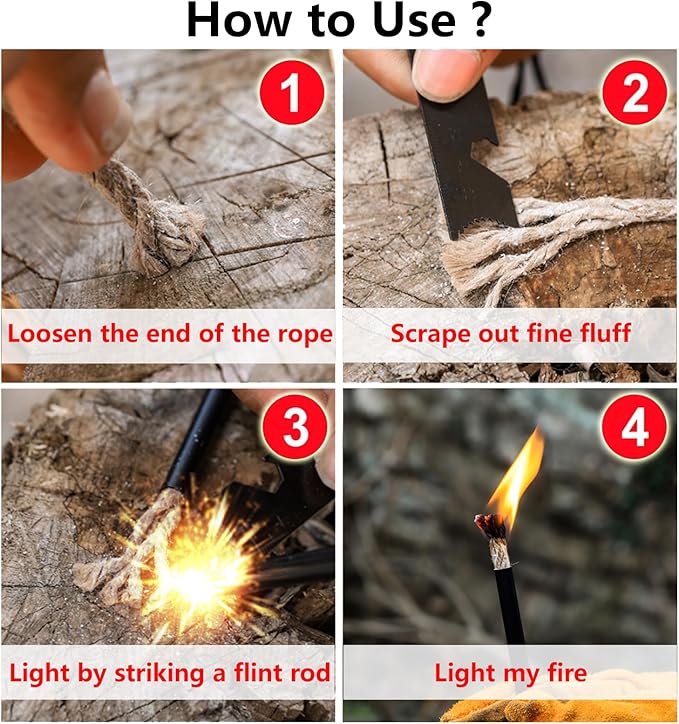 How to Use ?

1

Loosen the end of the rope

2

Scrape out fine fluff

3

Light by striking a flint rod

4

Light my fire