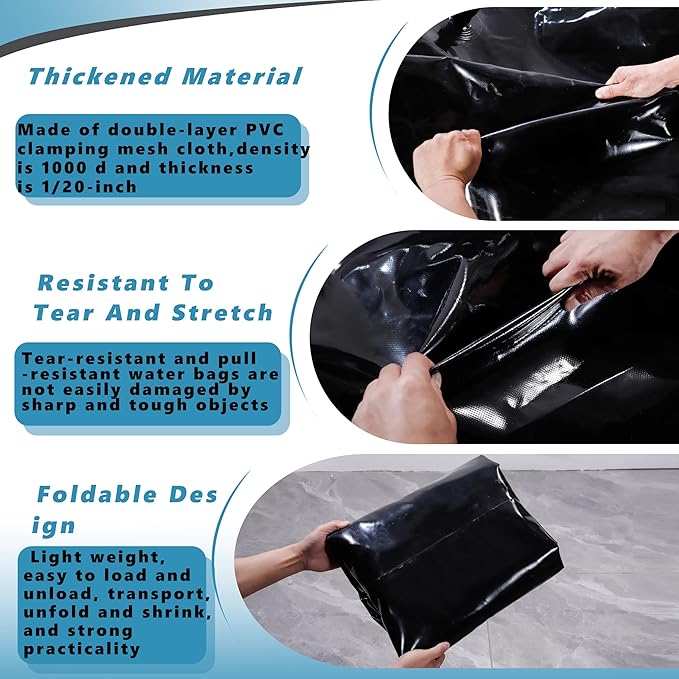 Thickened Material

Made of double-layer PVC clamping mesh cloth,density is 1000 d and thickness is 1/20-inch

Resistant To Tear And Stretch

Tear-resistant and pull -resistant water bags are not easily damaged by sharp and tough objects

Foldable Des ign

Light weight, easy to load and unload, transport, unfold and shrink, and strong practicality