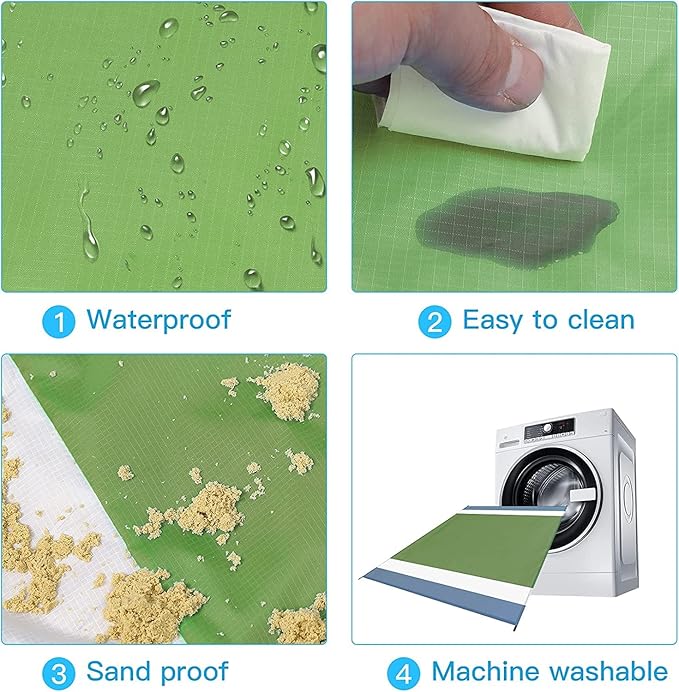 1 Waterproof

2 Easy to clean

3 Sand proof

4 Machine washable