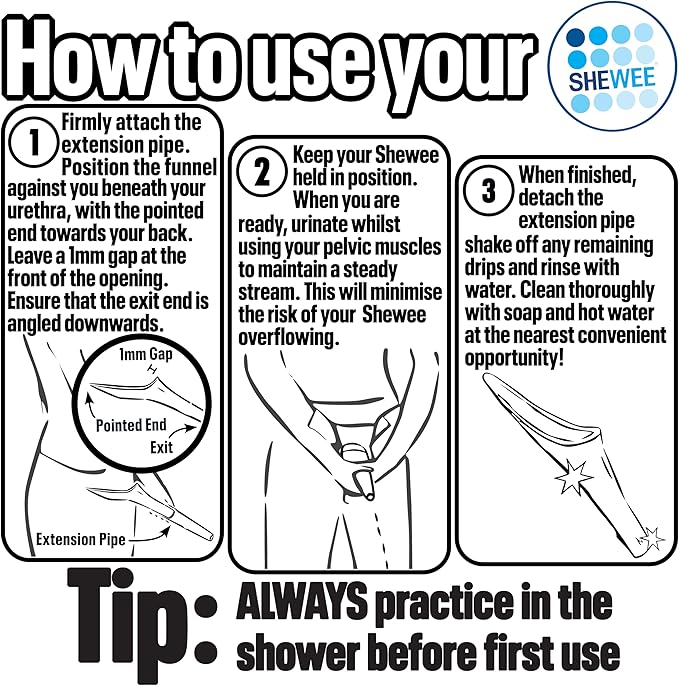 How to use your

SHEWEE

1 Firmly attach the extension pipe. Position the funnel against you beneath your urethra, with the pointed end towards your back. Leave a 1mm gap at the front of the opening. Ensure that the exit end is angled downwards.

1mm Gap

Pointed End

Exit

Extension Pipe

2 Keep your Shewee held in position. When you are ready, urinate whilst using your pelvic muscles to maintain a steady stream. This will minimise the risk of your Shewee overflowing.

3 When finished, detach the extension pipe shake off any remaining drips and rinse with water. Clean thoroughly with soap and hot water at the nearest convenient opportunity!

Tip: ALWAYS practice in the shower before first use