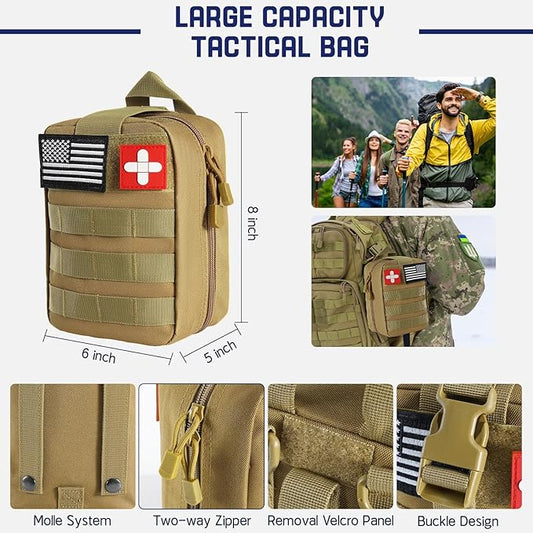 LARGE CAPACITY TACTICAL BAG

8 inch

6 inch

5 inch

Molle System

Two-way Zipper

Removal Velcro Panel

Buckle Design