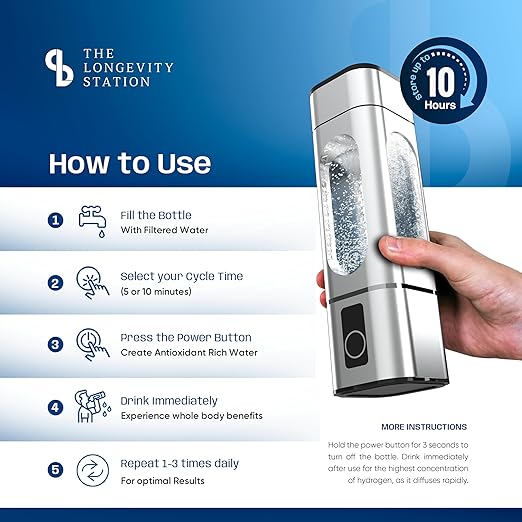 THE LONGEVITY STATION

Store up to 10 Hours

How to Use

1 Fill the Bottle
With Filtered Water

2 Select your Cycle Time
(5 or 10 minutes)

3 Press the Power Button
Create Antioxidant Rich Water

4 Drink Immediately
Experience whole body benefits

5 Repeat 1-3 times daily
For optimal Results

MORE INSTRUCTIONS

Hold the power button for 3 seconds to turn off the bottle. Drink immediately after use for the highest concentration of hydrogen, as it diffuses rapidly.