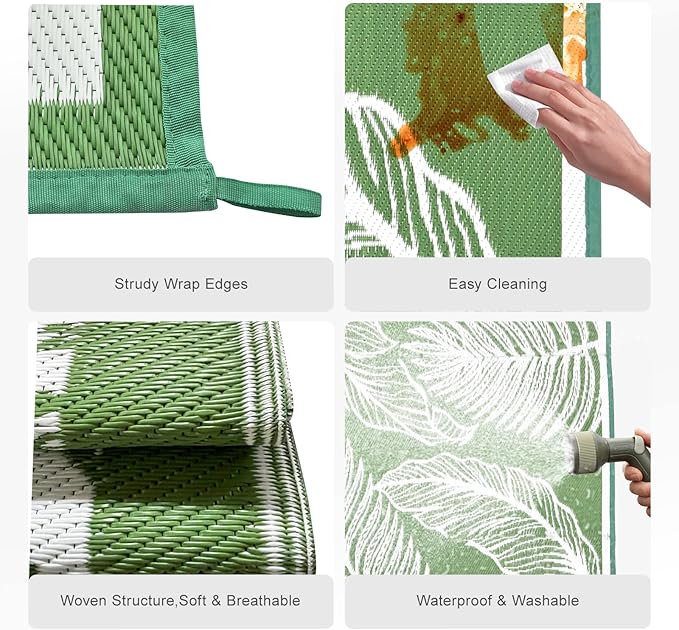 Strudy Wrap Edges

Easy Cleaning

Woven Structure,Soft & Breathable

Waterproof & Washable