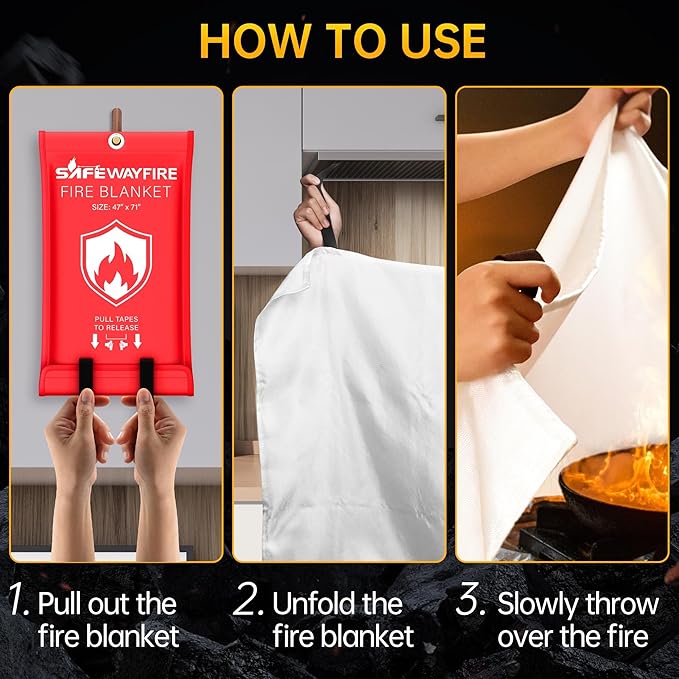 HOW TO USE

SAFEWAYFIRE
FIRE BLANKET
SIZE: 47" x 71"

PULL TAPES TO RELEASE

1. Pull out the fire blanket

2. Unfold the fire blanket

3. Slowly throw over the fire