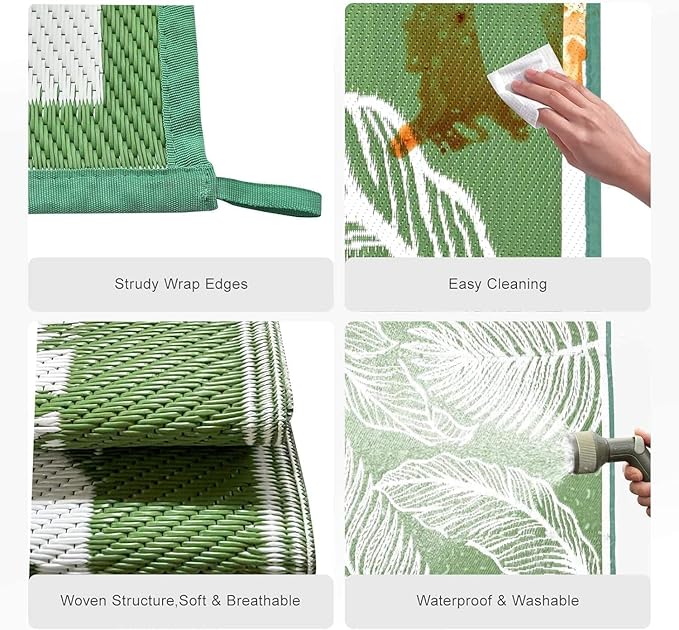 Strudy Wrap Edges

Easy Cleaning

Woven Structure,Soft & Breathable

Waterproof & Washable