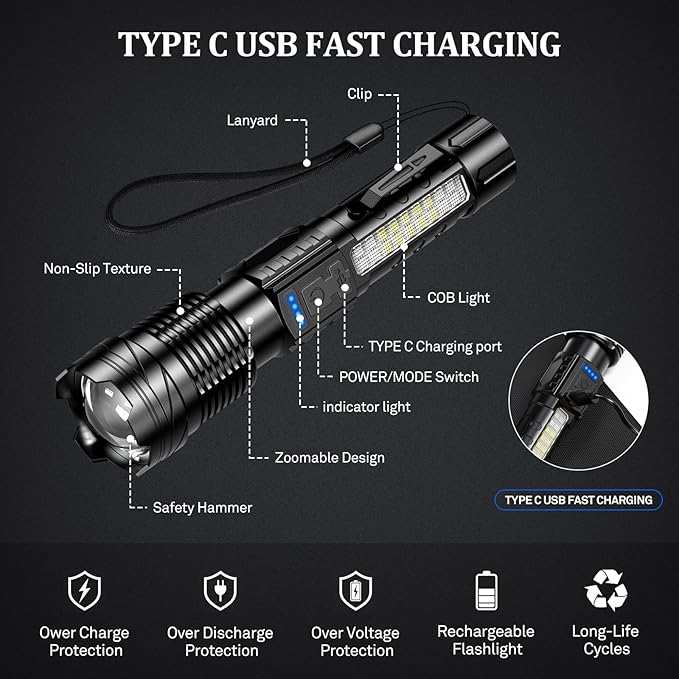 TYPE C USB FAST CHARGING

Clip

Lanyard

Non-Slip Texture

COB Light

TYPE C Charging port

POWER/MODE Switch

indicator light

Zoomable Design

Safety Hammer

TYPE C USB FAST CHARGING

Ower Charge Protection

Over Discharge Protection

Over Voltage Protection

Rechargeable Flashlight

Long-Life Cycles