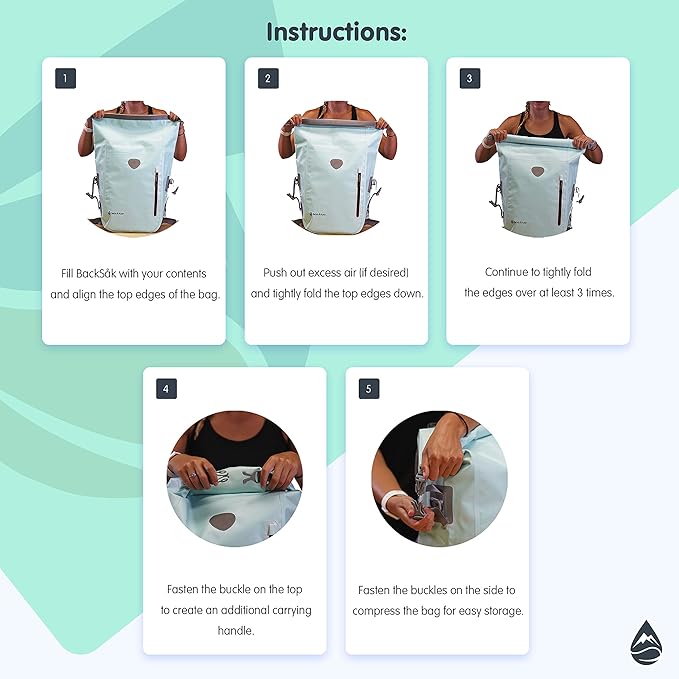 Instructions:

1

Fill BackSåk with your contents and align the top edges of the bag.

2

Push out excess air (if desired) and tightly fold the top edges down.

3

Continue to tightly fold the edges over at least 3 times.

4

Fasten the buckle on the top to create an additional carrying handle.

5

Fasten the buckles on the side to compress the bag for easy storage.