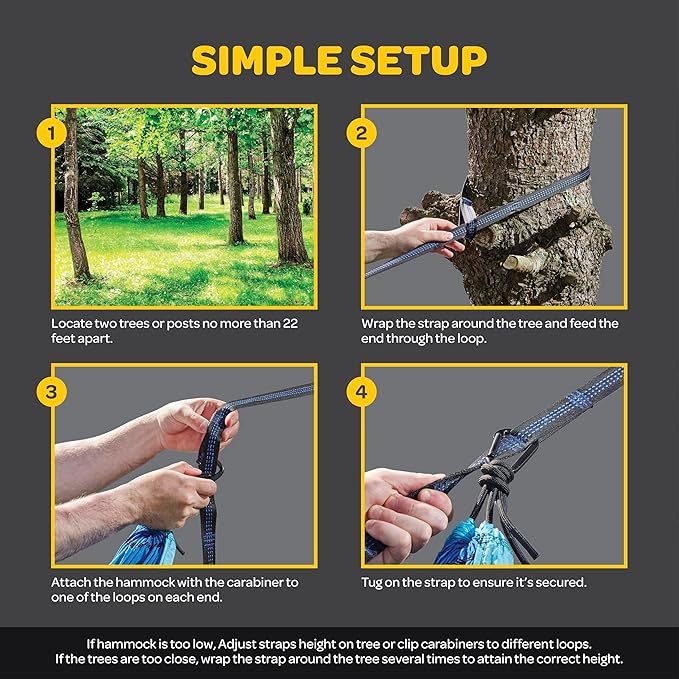 SIMPLE SETUP

1

Locate two trees or posts no more than 22 feet apart.

2

Wrap the strap around the tree and feed the end through the loop.

3

Attach the hammock with the carabiner to one of the loops on each end.

4

Tug on the strap to ensure it's secured.

If hammock is too low, Adjust straps height on tree or clip carabiners to different loops.
If the trees are too close, wrap the strap around the tree several times to attain the correct height.