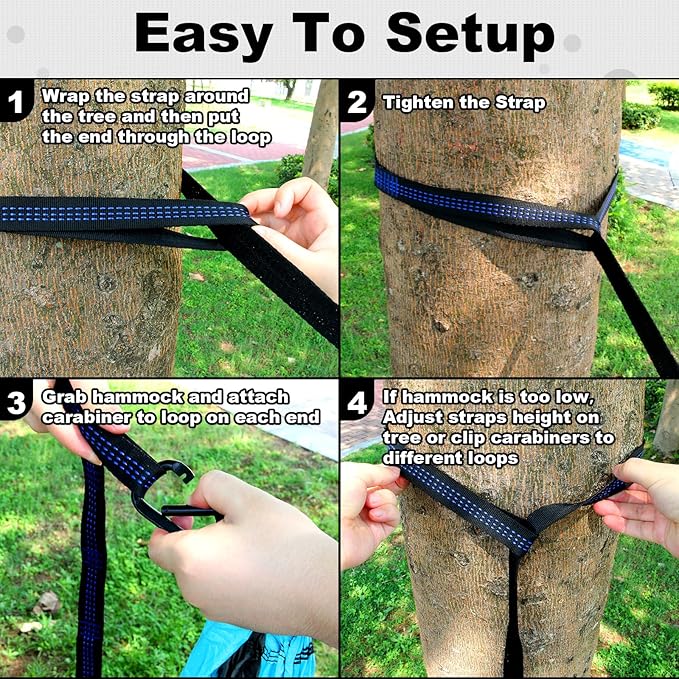 Easy To Setup

1 Wrap the strap around the tree and then put the end through the loop

2 Tighten the Strap

3 Grab hammock and attach carabiner to loop on each end

4 If hammock is too low, Adjust straps height on tree or clip carabiners to different loops