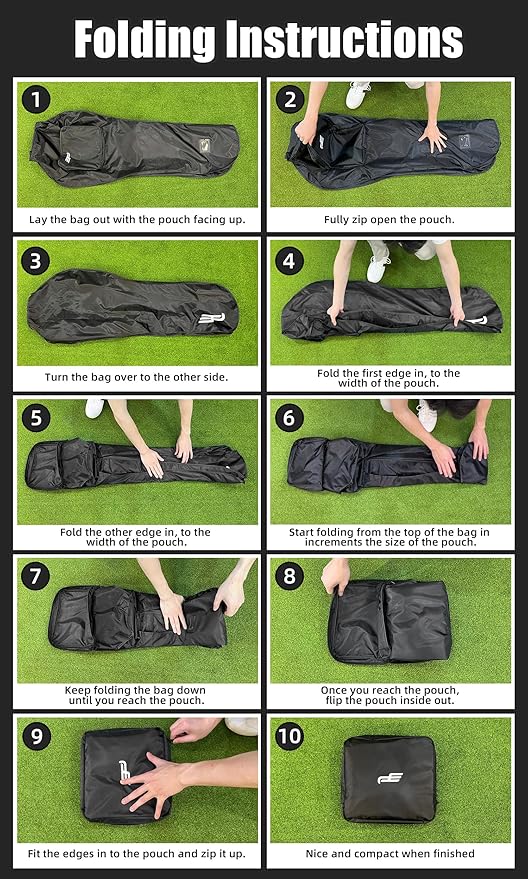 Folding Instructions

1
Lay the bag out with the pouch facing up.

2
Fully zip open the pouch.

3
Turn the bag over to the other side.

4
Fold the first edge in, to the width of the pouch.

5
Fold the other edge in, to the width of the pouch.

6
Start folding from the top of the bag in increments the size of the pouch.

7
Keep folding the bag down until you reach the pouch.

8
Once you reach the pouch, flip the pouch inside out.

9
Fit the edges in to the pouch and zip it up.

10
Nice and compact when finished