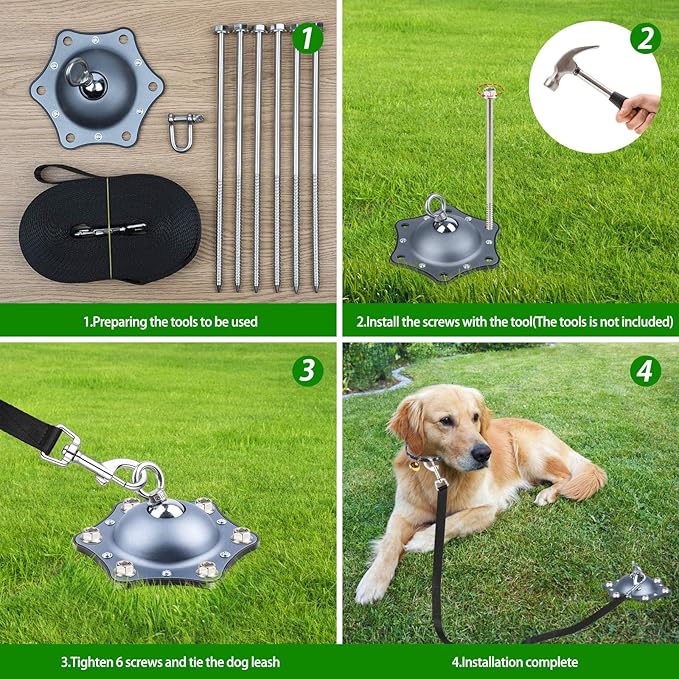 1

1.Preparing the tools to be used

2

2.Install the screws with the tool(The tools is not included)

3

3.Tighten 6 screws and tie the dog leash

4

4.Installation complete