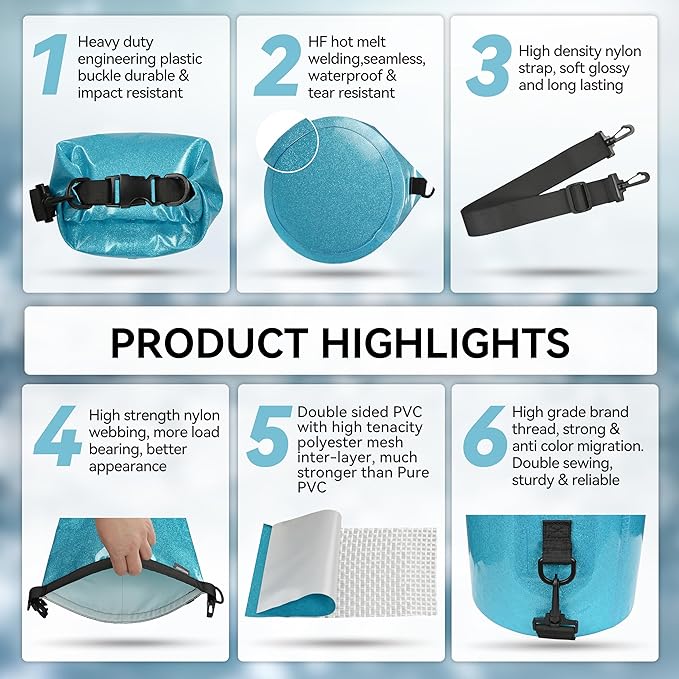 1 Heavy duty engineering plastic buckle durable & impact resistant

2 HF hot melt welding,seamless, waterproof & tear resistant

3 High density nylon strap, soft glossy and long lasting

PRODUCT HIGHLIGHTS

4 High strength nylon webbing, more load bearing, better appearance

5 Double sided PVC with high tenacity polyester mesh inter-layer, much stronger than Pure PVC

6 High grade brand thread, strong & anti color migration. Double sewing, sturdy & reliable