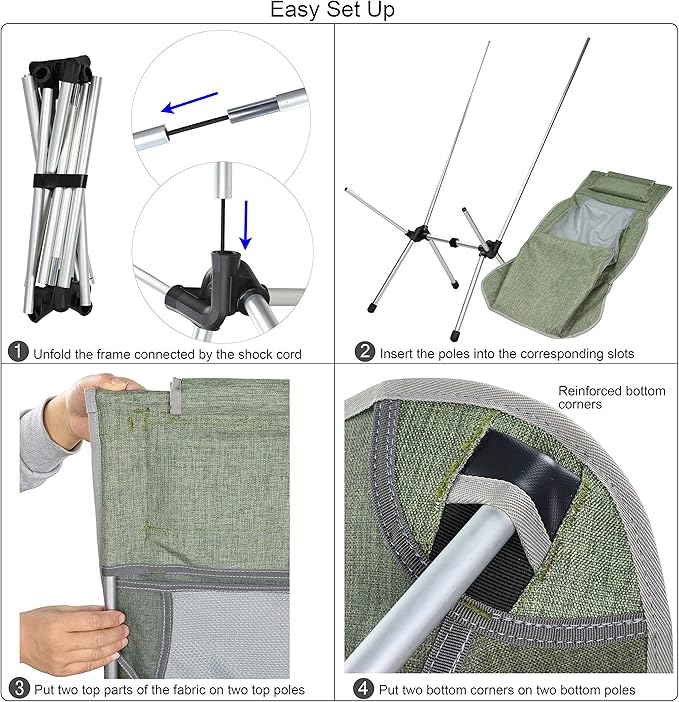 Easy Set Up

1 Unfold the frame connected by the shock cord

2 Insert the poles into the corresponding slots

3 Put two top parts of the fabric on two top poles

Reinforced bottom corners

4 Put two bottom corners on two bottom poles